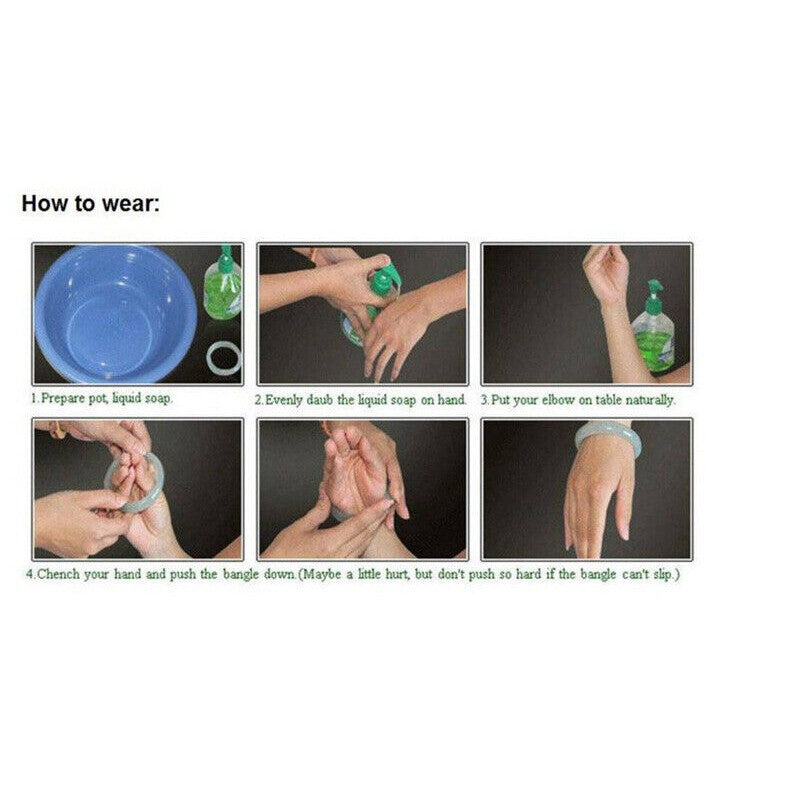 How to wear:

1.Prepare pot, liquid soap.

2.Evenly daub the liquid soap on hand.

3.Put your elbow on table naturally.

4.Chench your hand and push the bangle down.(Maybe a little hurt, but don't push so hard if the bangle can't slip.)